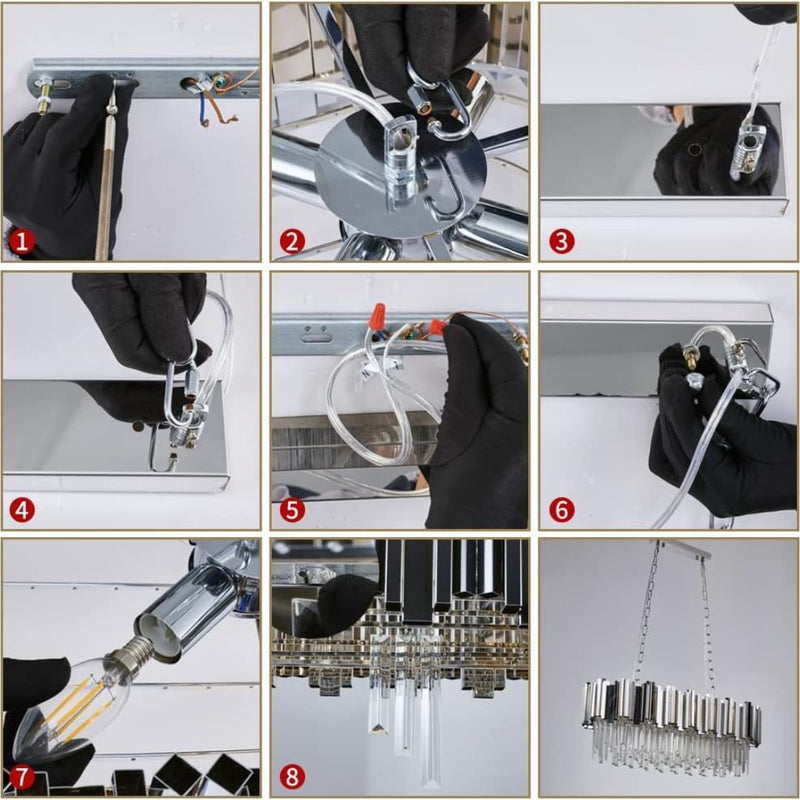 1
2
3
4
5
6
7
8